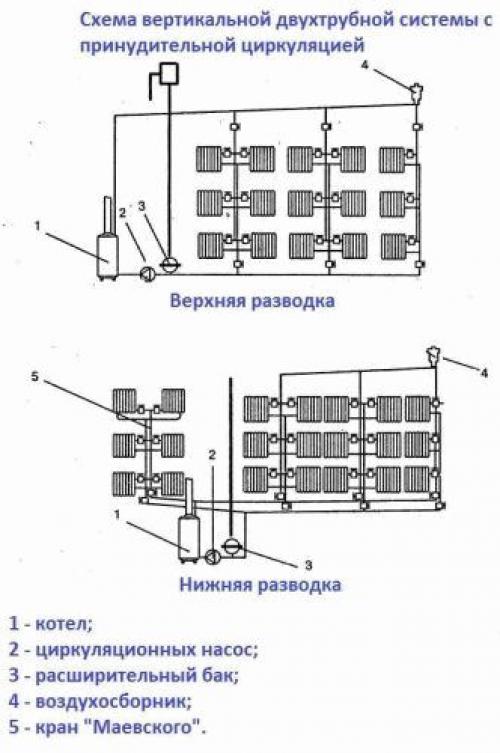 Схема вертикальной двухтрубной системы с принудительной циркуляцией

4

1

2

3

Верхняя разводка

5

4

2

1

3

Нижняя разводка

1 - котел;
2 - циркуляционных насос;
3 - расширительный бак;
4 - воздухосборник;
5 - кран "Маевского".