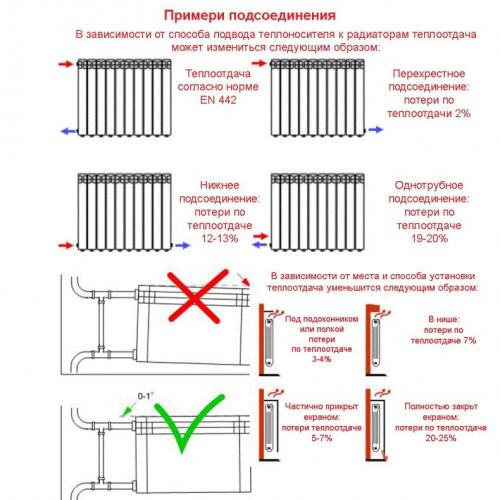 Примери подсоединения

В зависимости от способа подвода теплоносителя к радиаторам теплоотдача может измениться следующим образом:

Теплоотдача согласно норме EN 442

Перехрестное подсоединение: потери по теплоотдачи 2%

Нижнее подсоединение: потери по теплоотдаче 12-13%

Однотрубное подсоединение: потери по теплоотдаче 19-20%

В зависимости от места и способа установки теплоотдача уменьшится следующим образом:

Под подоконником или полкой потери по теплоотдаче 3-4%

В нише: потери по теплоотдаче 7%

0-1°

Частично прикрыт екраном: потери по теплоотдаче 5-7%

Полностью закрыт екраном: потери по теплоотдаче 20-25%