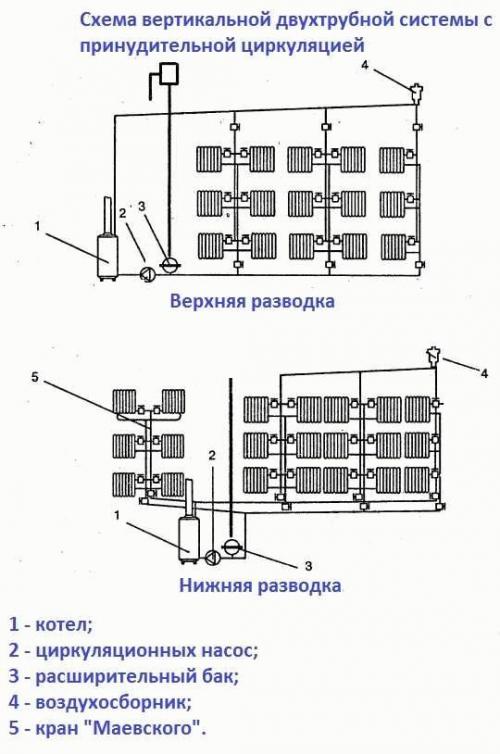 Схема вертикальной двухтрубной системы с принудительной циркуляцией

4

1

2

3

Верхняя разводка

5

4

2

1

3

Нижняя разводка

1 - котел;
2 - циркуляционных насос;
3 - расширительный бак;
4 - воздухосборник;
5 - кран "Маевского".