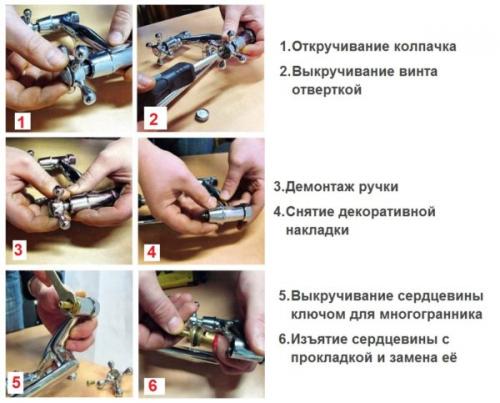 1

2

1.Откручивание колпачка

2.Выкручивание винта отверткой

3

4

3.Демонтаж ручки

4.Снятие декоративной накладки

5

6

5.Выкручивание сердцевины ключом для многогранника

6.Изъятие сердцевины с прокладкой и замена её